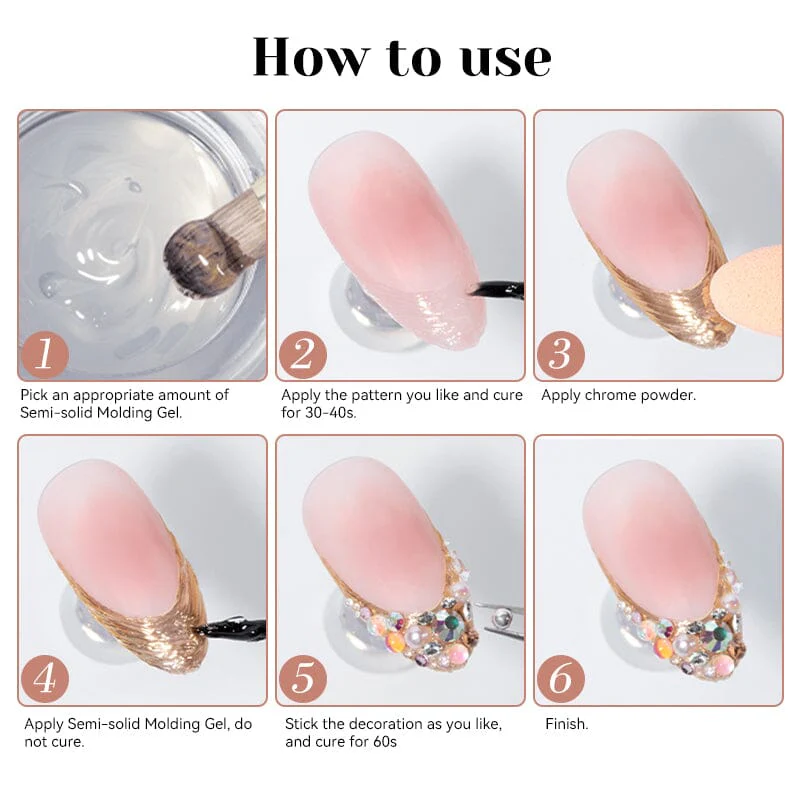 How to use

1
Pick an appropriate amount of Semi-solid Molding Gel.

2
Apply the pattern you like and cure for 30-40s.

3
Apply chrome powder.

4
Apply Semi-solid Molding Gel, do not cure.

5
Stick the decoration as you like, and cure for 60s

6
Finish.