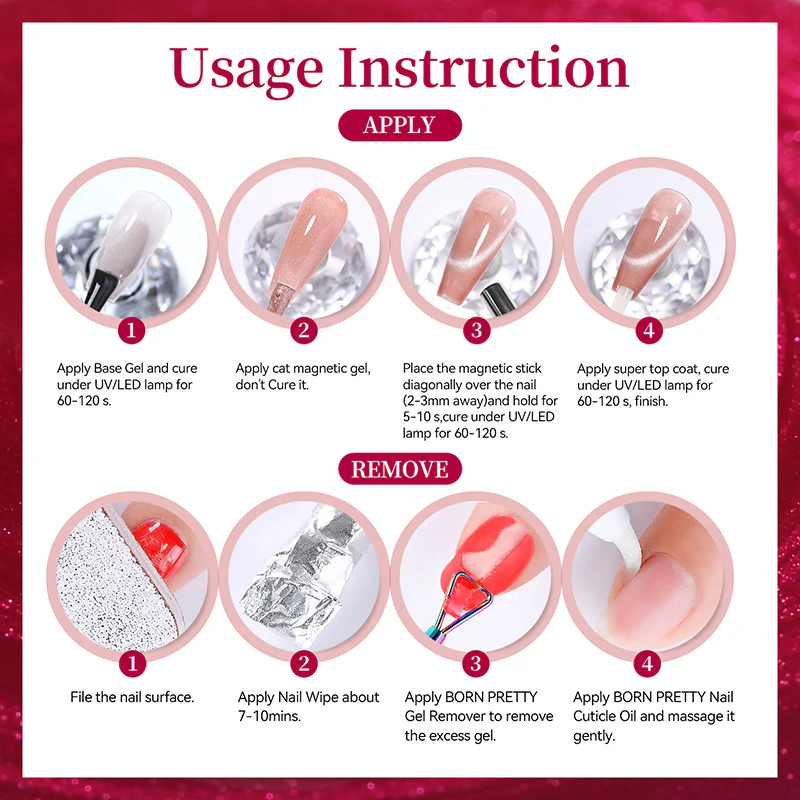 Usage Instruction

APPLY

1

Apply Base Gel and cure under UV/LED lamp for 60-120 s.

2

Apply cat magnetic gel, don't Cure it.

3

Place the magnetic stick diagonally over the nail (2-3mm away)and hold for 5-10 s,cure under UV/LED lamp for 60-120 s.

4

Apply super top coat, cure under UV/LED lamp for 60-120 s, finish.

REMOVE

1

File the nail surface.

2

Apply Nail Wipe about 7-10mins.

3

Apply BORN PRETTY Gel Remover to remove the excess gel.

4

Apply BORN PRETTY Nail Cuticle Oil and massage it gently.