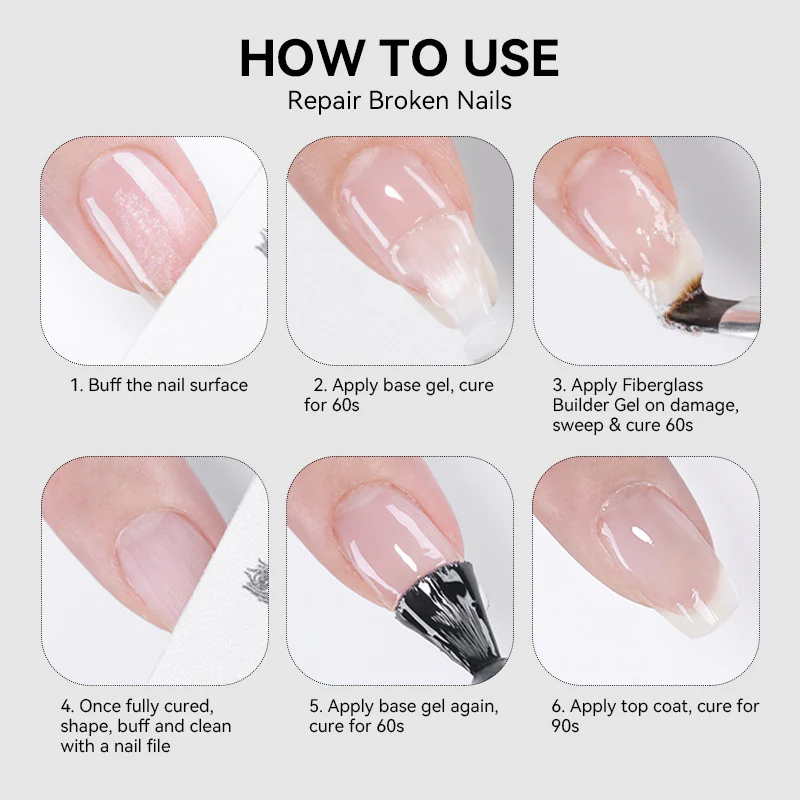 HOW TO USE
Repair Broken Nails

1. Buff the nail surface

2. Apply base gel, cure for 60s

3. Apply Fiberglass Builder Gel on damage, sweep & cure 60s

4. Once fully cured, shape, buff and clean with a nail file

5. Apply base gel again, cure for 60s

6. Apply top coat, cure for 90s