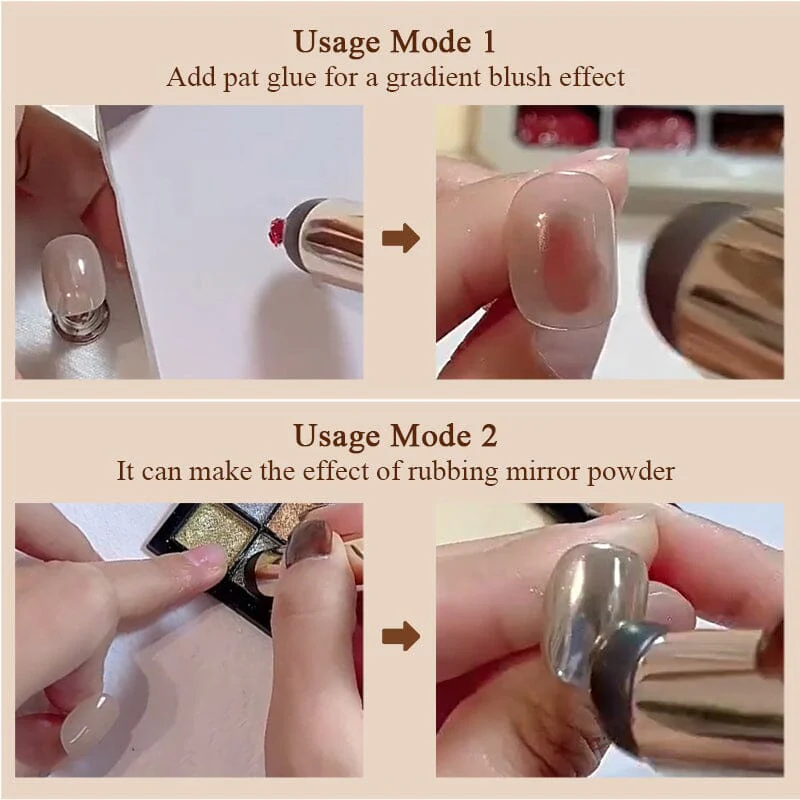 Usage Mode 1
Add pat glue for a gradient blush effect

Usage Mode 2
It can make the effect of rubbing mirror powder