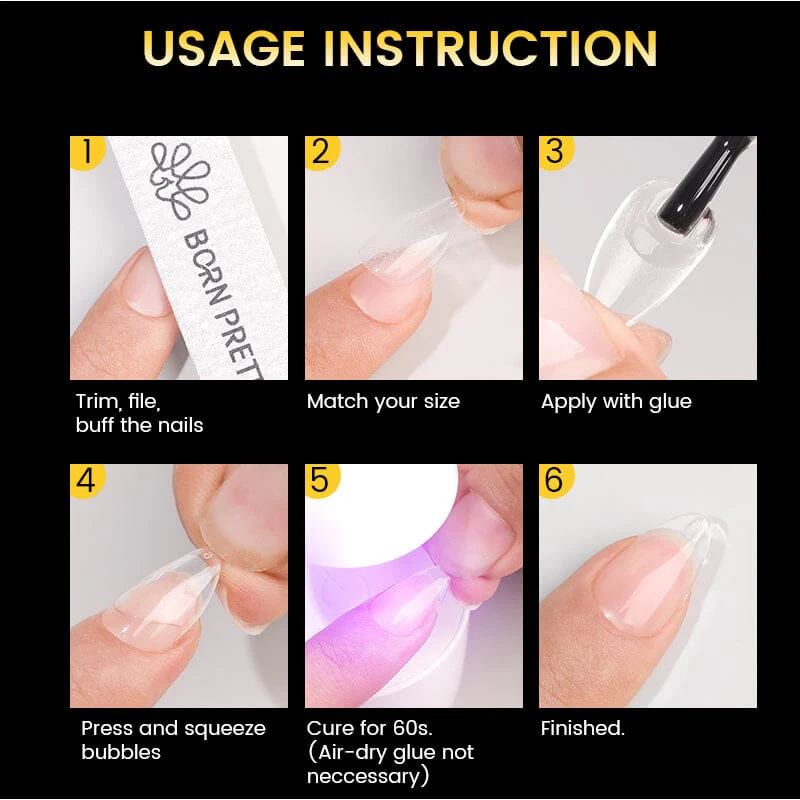 USAGE INSTRUCTION

1
BORN PRET
Trim, file, buff the nails

2
Match your size

3
Apply with glue

4
Press and squeeze bubbles

5
Cure for 60s. (Air-dry glue not neccessary)

6
Finished.