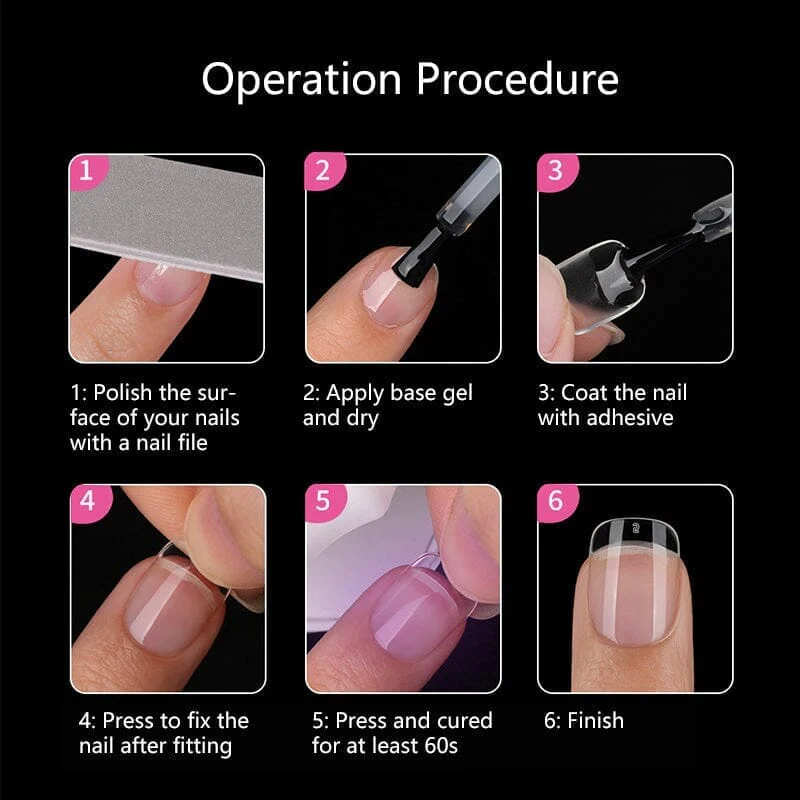 Operation Procedure

1

1: Polish the surface of your nails with a nail file

2

2: Apply base gel and dry

3

3: Coat the nail with adhesive

4

4: Press to fix the nail after fitting

5

5: Press and cured for at least 60s

6

2

6: Finish